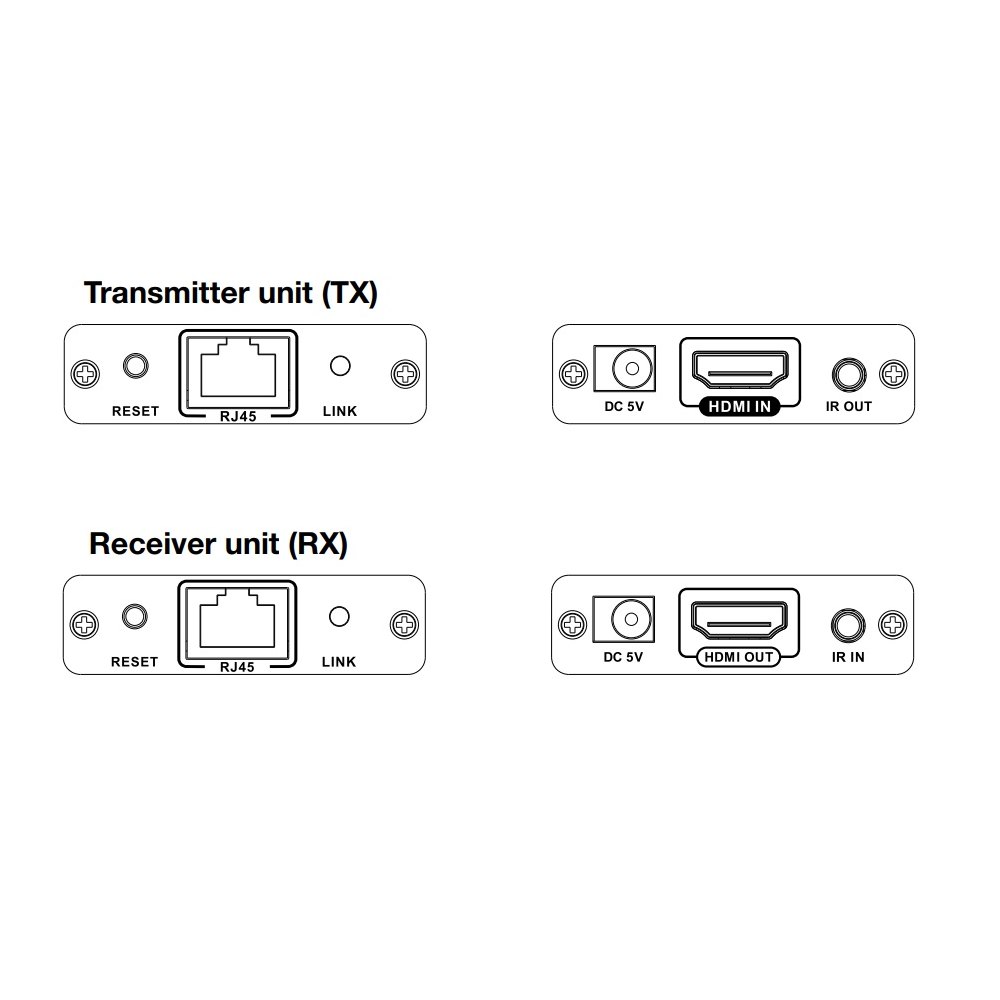 Transmitter unit (TX)

RESET RJ45 LINK

DC 5V HDMI IN IR OUT

Receiver unit (RX)

RESET RJ45 LINK

DC 5V HDMI OUT IR IN