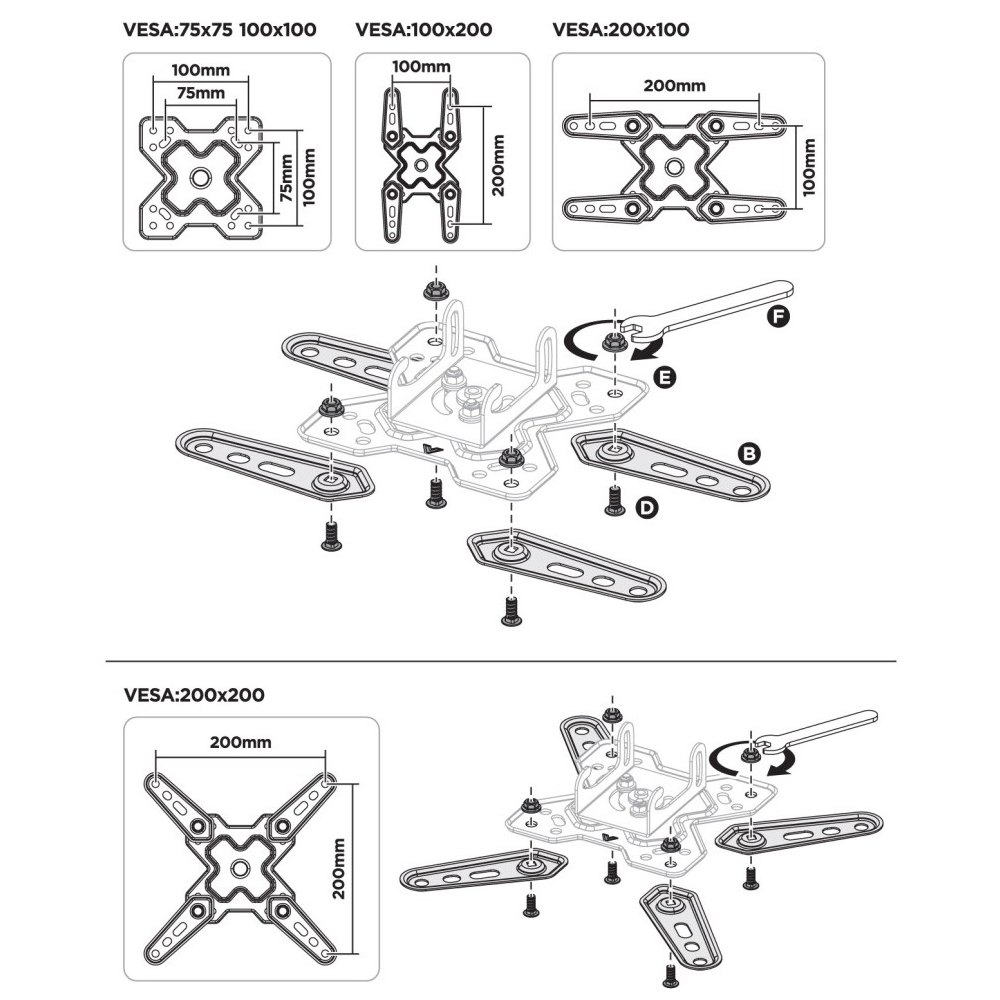 VESA:75x75 100x100

100mm
75mm
75mm
100mm

VESA:100x200

100mm
200mm

VESA:200x100

200mm
100mm

F
E
B
D

VESA:200x200

200mm
200mm